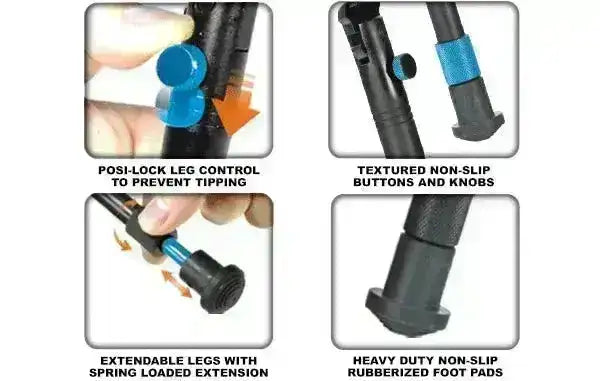 POSI-LOCK LEG CONTROL TO PREVENT TIPPING

TEXTURED NON-SLIP BUTTONS AND KNOBS

EXTENDABLE LEGS WITH SPRING LOADED EXTENSION

HEAVY DUTY NON-SLIP RUBBERIZED FOOT PADS