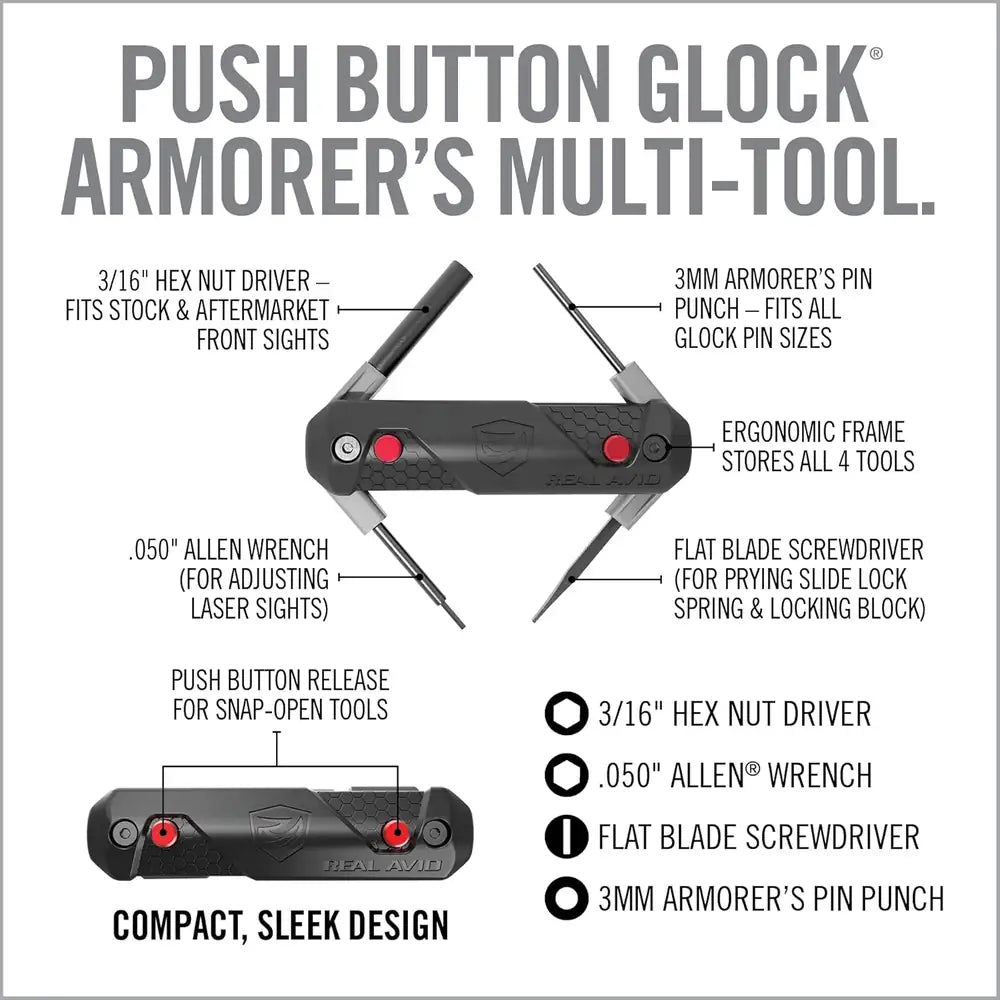 PUSH BUTTON GLOCK®
ARMORER'S MULTI-TOOL.

3/16" HEX NUT DRIVER – FITS STOCK & AFTERMARKET FRONT SIGHTS

3MM ARMORER'S PIN PUNCH – FITS ALL GLOCK PIN SIZES

ERGONOMIC FRAME STORES ALL 4 TOOLS

REAL AVID

.050" ALLEN WRENCH (FOR ADJUSTING LASER SIGHTS)

FLAT BLADE SCREWDRIVER (FOR PRYING SLIDE LOCK SPRING & LOCKING BLOCK)

PUSH BUTTON RELEASE FOR SNAP-OPEN TOOLS

REAL AVID

COMPACT, SLEEK DESIGN

3/16" HEX NUT DRIVER

.050" ALLEN® WRENCH

FLAT BLADE SCREWDRIVER

3MM ARMORER'S PIN PUNCH