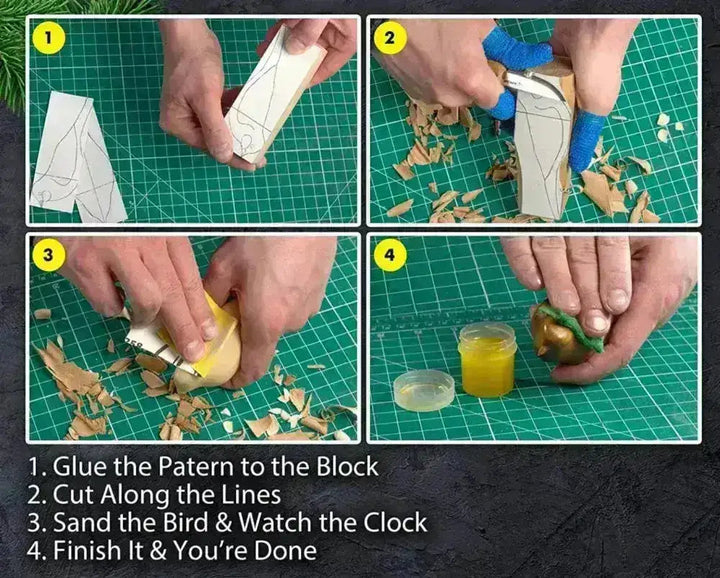 1

2

3

4

1. Glue the Patern to the Block
2. Cut Along the Lines
3. Sand the Bird & Watch the Clock
4. Finish It & You're Done